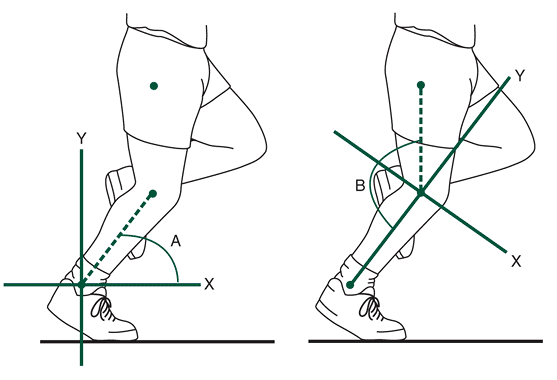 Y
A
X
Y
B
X