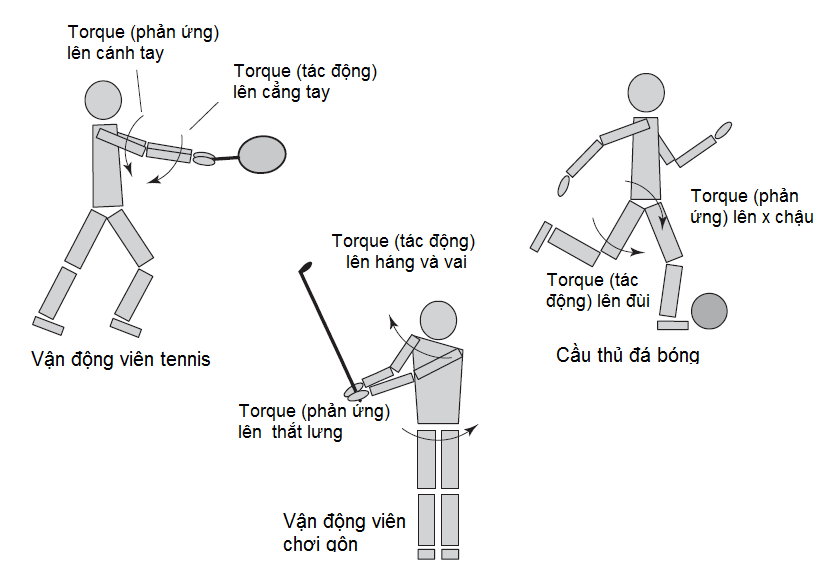 Torque (phản ứng) lên cánh tay

Torque (tác động) lên cẳng tay

Vận động viên tennis

Torque (tác động) lên háng và vai

Torque (phản ứng) lên thắt lưng

Vận động viên chơi gôn

Torque (phản ứng) lên x chậu

Torque (tác động) lên đùi

Cầu thủ đá bóng