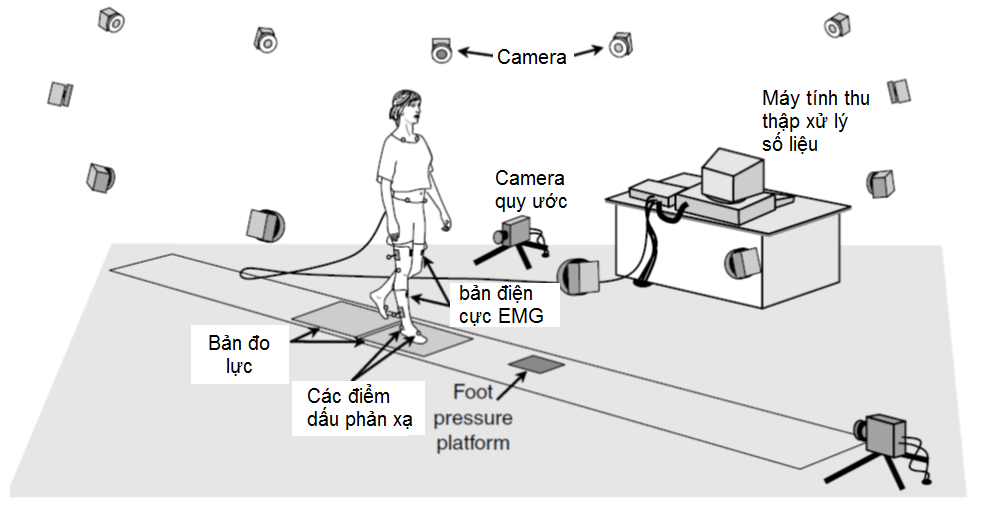 Camera

Máy tính thu thập xử lý số liệu

Camera quy ước

bản điện cực EMG

Bản đo lực

Các điểm dấu phản xạ

Foot pressure platform