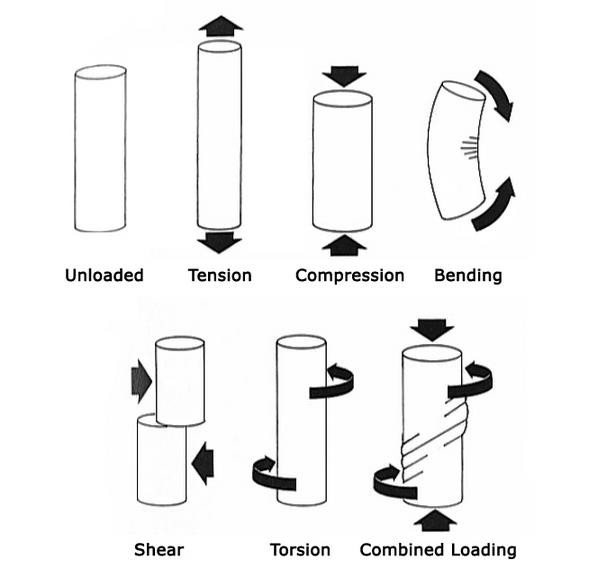 Unloaded Tension Compression Bending

Shear Torsion Combined Loading