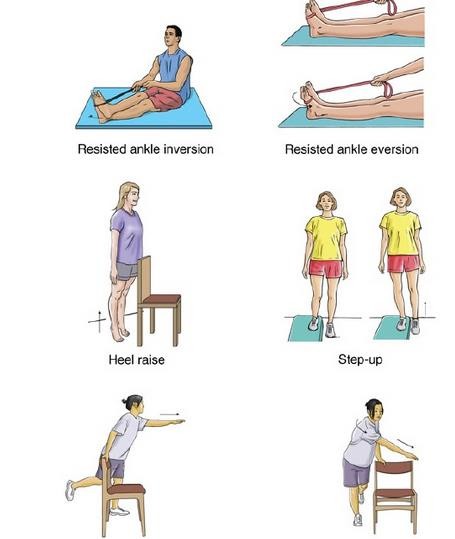 Resisted ankle inversion

Resisted ankle eversion

Heel raise

Step-up