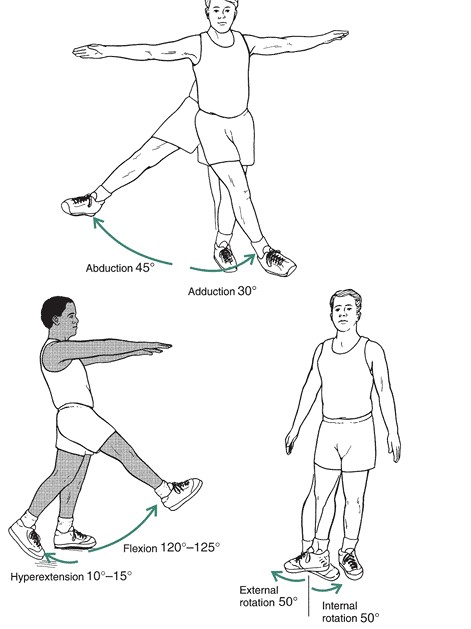 Abduction 45°

Adduction 30°

Flexion 120°–125°

Hyperextension 10°–15°

External rotation 50°

Internal rotation 50°