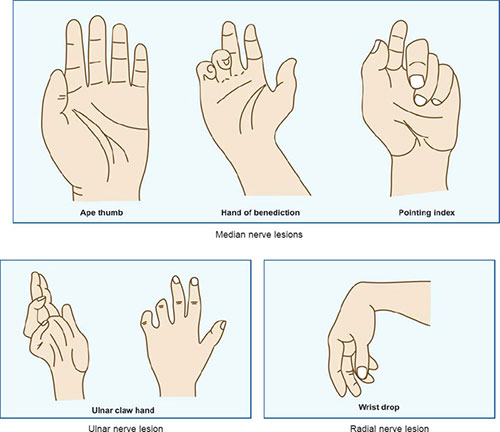 Ape thumb
Hand of benediction
Pointing index

Median nerve lesions

Ulnar claw hand

Ulnar nerve lesion

Wrist drop

Radial nerve lesion