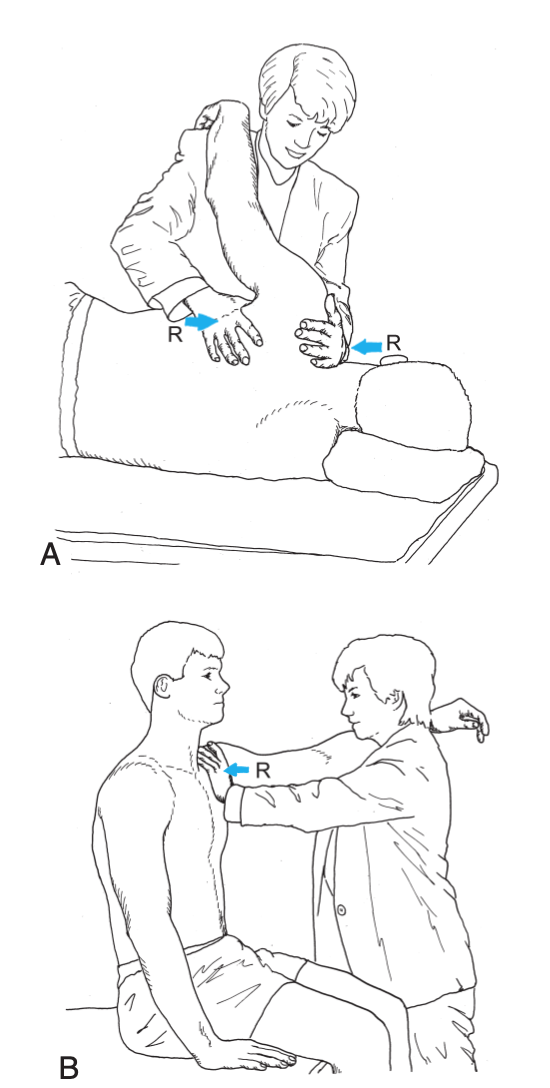 R
R
A

R
B