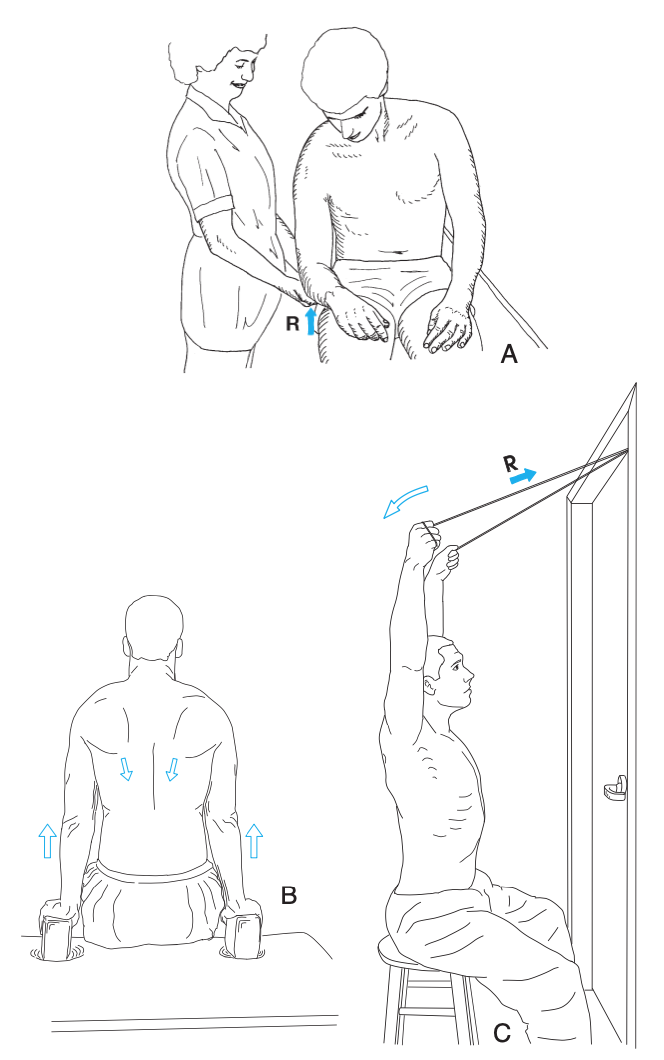 R

A

R

B

C