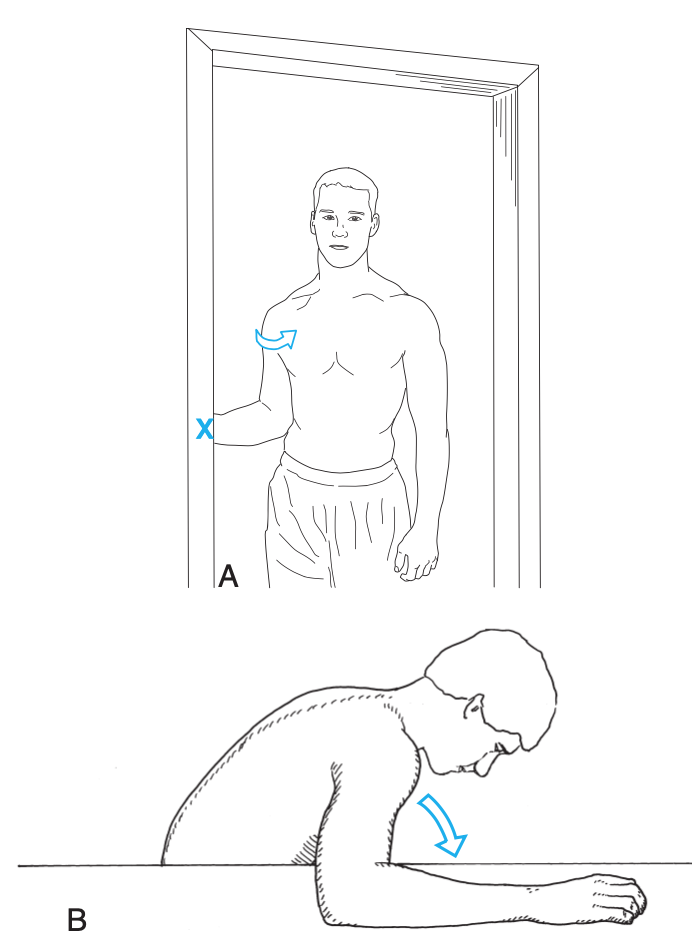 X
A
B