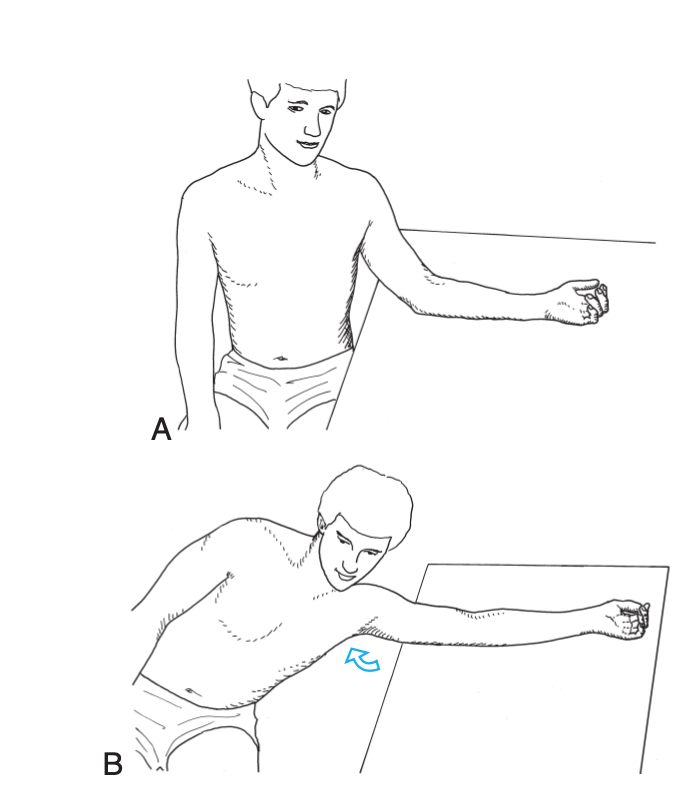 A

B