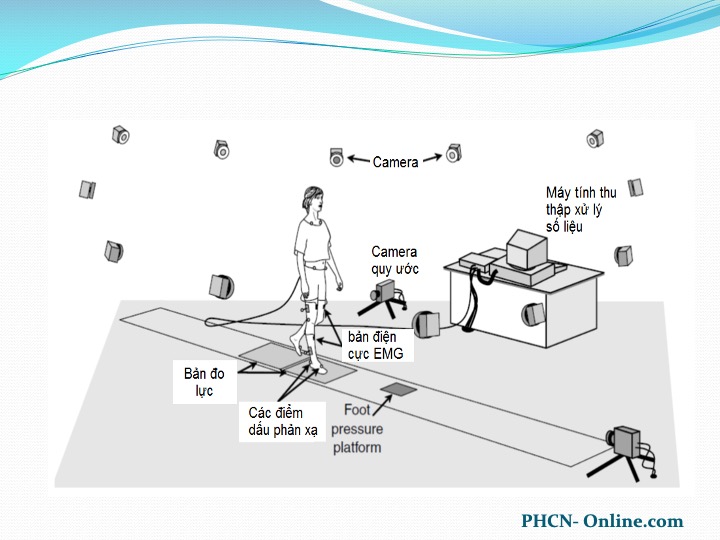 Camera

Máy tính thu thập xử lý số liệu

Camera quy ước

bản điện cực EMG

Bản đo lực

Các điểm dấu phản xạ

Foot pressure platform

PHCN- Online.com