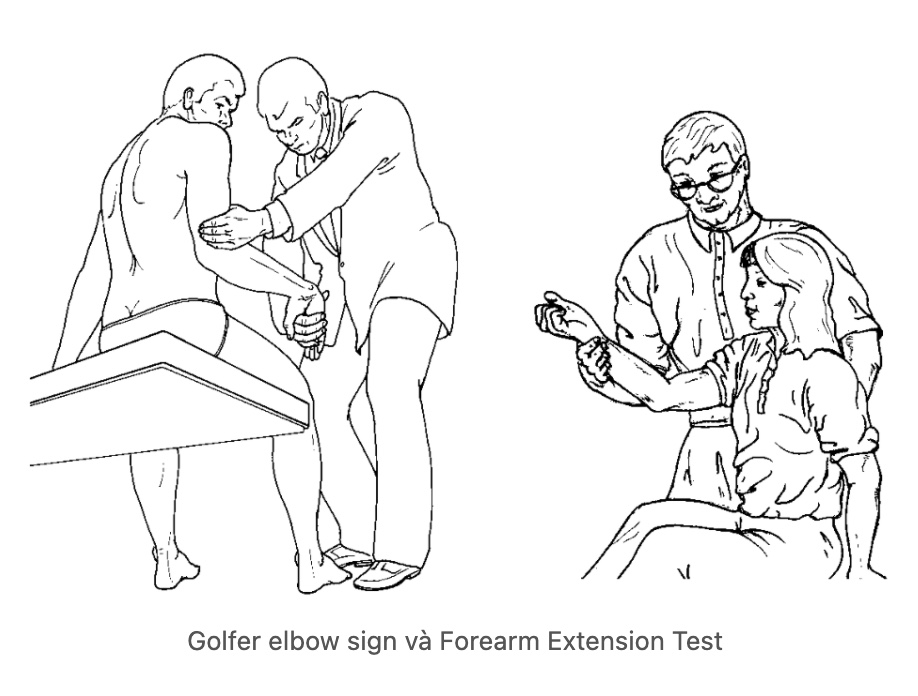 Golfer elbow sign và Forearm Extension Test