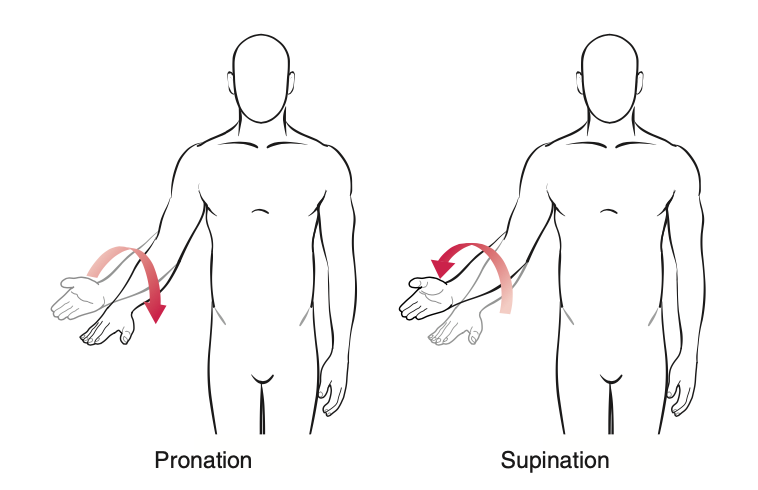 Pronation

Supination