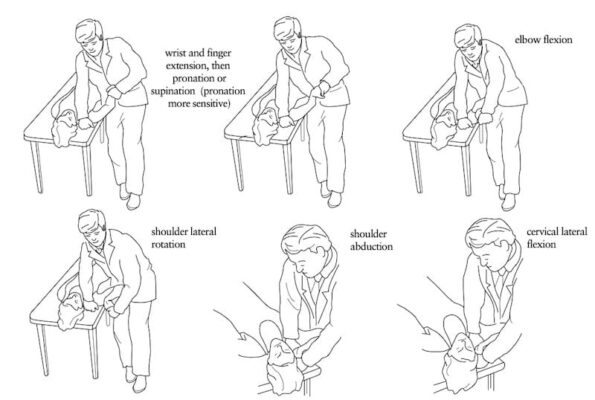 wrist and finger extension, then pronation or supination (pronation more sensitive)

elbow flexion

shoulder lateral rotation

shoulder abduction

cervical lateral flexion