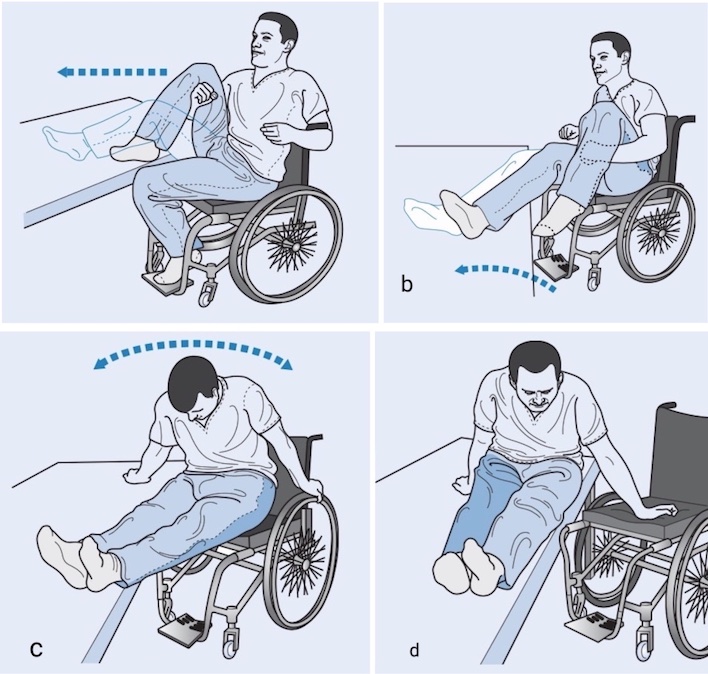 b

c

d