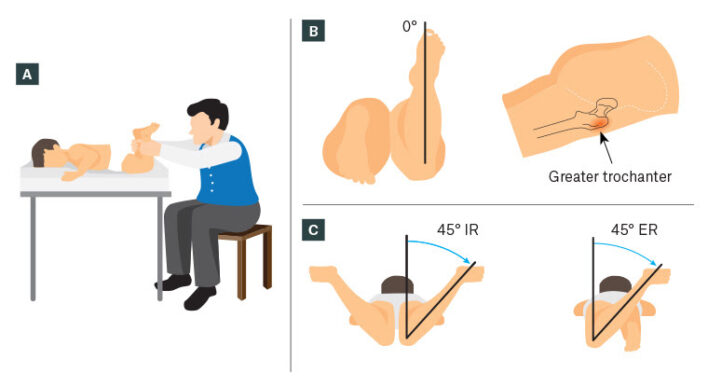 A

B

0°

Greater trochanter

C

45° IR

45° ER