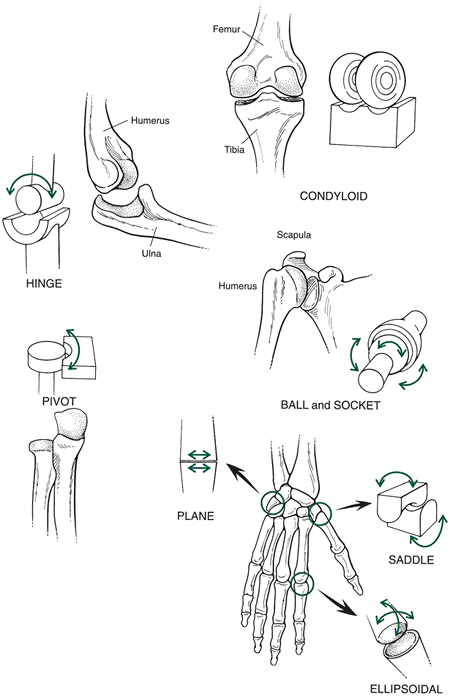 Femur

Tibia

CONDYLOID

Humerus

Ulna

HINGE

Scapula

Humerus

BALL and SOCKET

PIVOT

PLANE

SADDLE

ELLIPSOIDAL