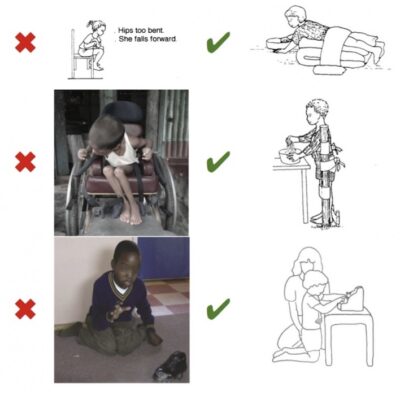 Hips too bent.
She falls forward.