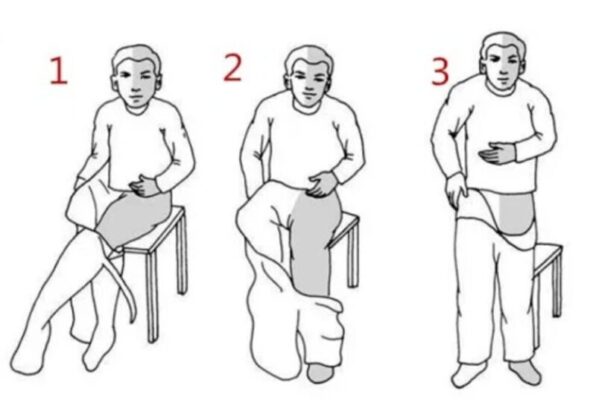 1

2

3