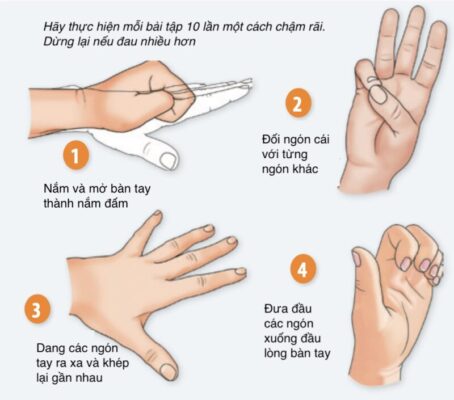 Hãy thực hiện mỗi bài tập 10 lần một cách chậm rãi. Dừng lại nếu đau nhiều hơn

1

Nắm và mở bàn tay thành nắm đấm

2

Đối ngón cái với từng ngón khác

3

Dang các ngón tay ra xa và khép lại gần nhau

4

Đưa đầu các ngón xuống đầu lòng bàn tay